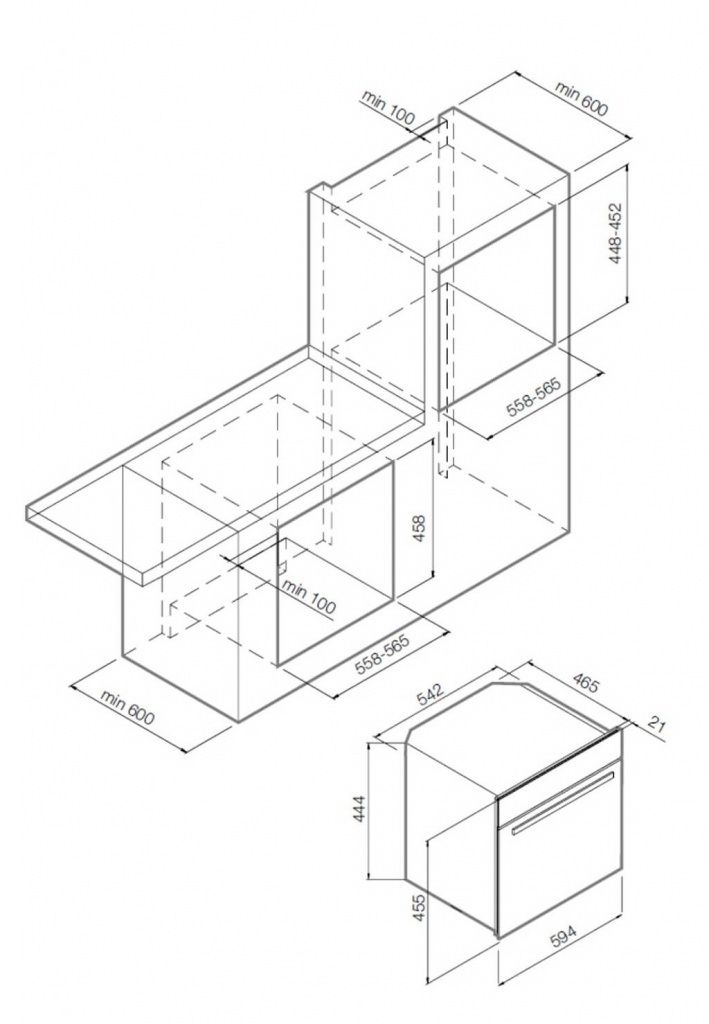 min 100
min 600
448-452
558-565
458
min 100
558-565
min 600
542
465
21
444
455
594